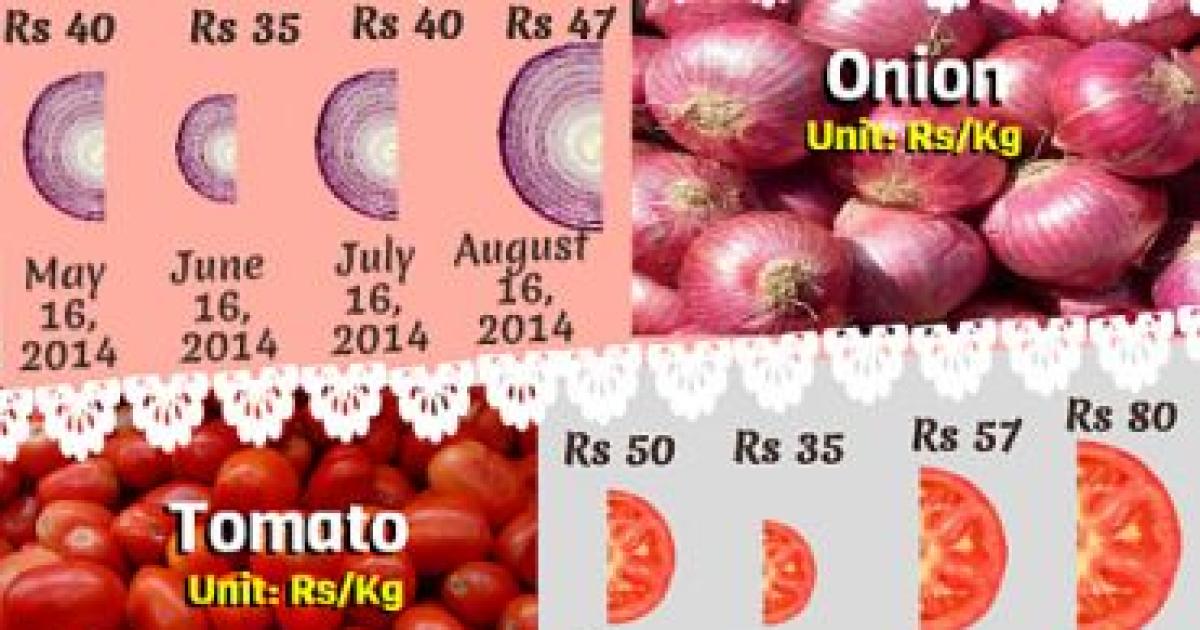 Rs 40

Rs 35

Rs 40

Rs 47

May 16, 2014

June 16, 2014

July 16, 2014

August 16, 2014

Onion

Unit: Rs/Kg

Tomato

Unit: Rs/Kg

Rs 50

Rs 35

Rs 57

Rs 80