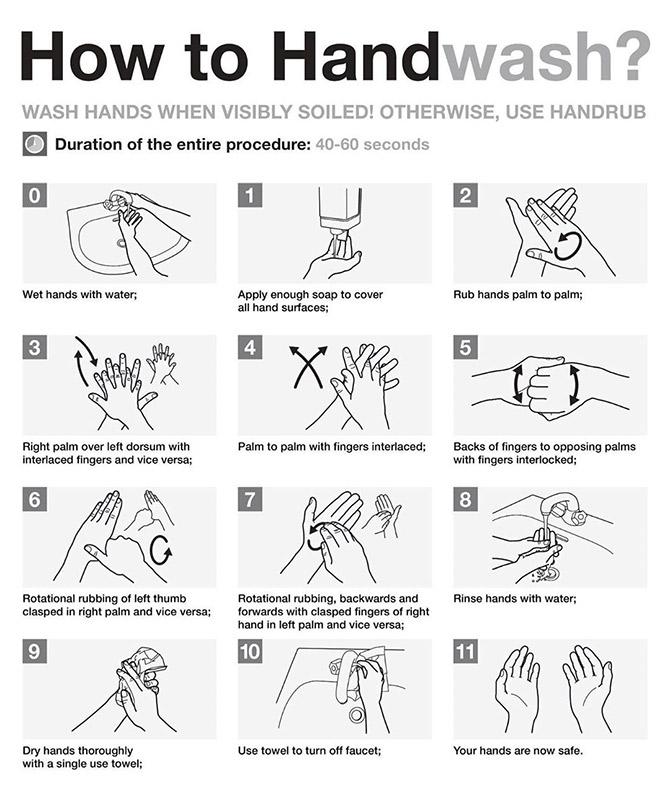 How to Handwash?

WASH HANDS WHEN VISIBLY SOILED! OTHERWISE, USE HANDRUB

Duration of the entire procedure: 40-60 seconds

0
Wet hands with water;

1
Apply enough soap to cover all hand surfaces;

2
Rub hands palm to palm;

3
Right palm over left dorsum with interlaced fingers and vice versa;

4
Palm to palm with fingers interlaced;

5
Backs of fingers to opposing palms with fingers interlocked;

6
Rotational rubbing of left thumb clasped in right palm and vice versa;

7
Rotational rubbing, backwards and forwards with clasped fingers of right hand in left palm and vice versa;

8
Rinse hands with water;

9
Dry hands thoroughly with a single use towel;

10
Use towel to turn off faucet;

11
Your hands are now safe.